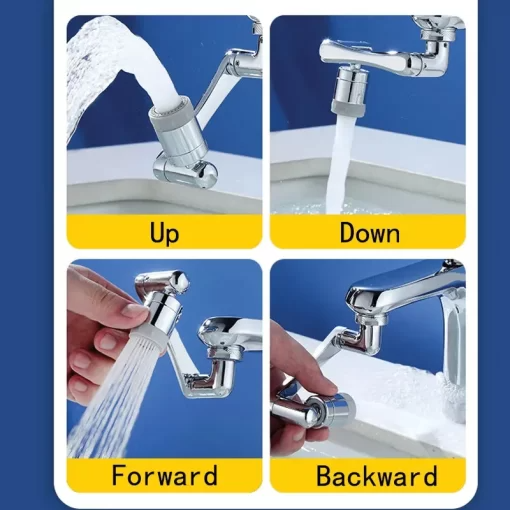 Up

Down

Forward

Backward